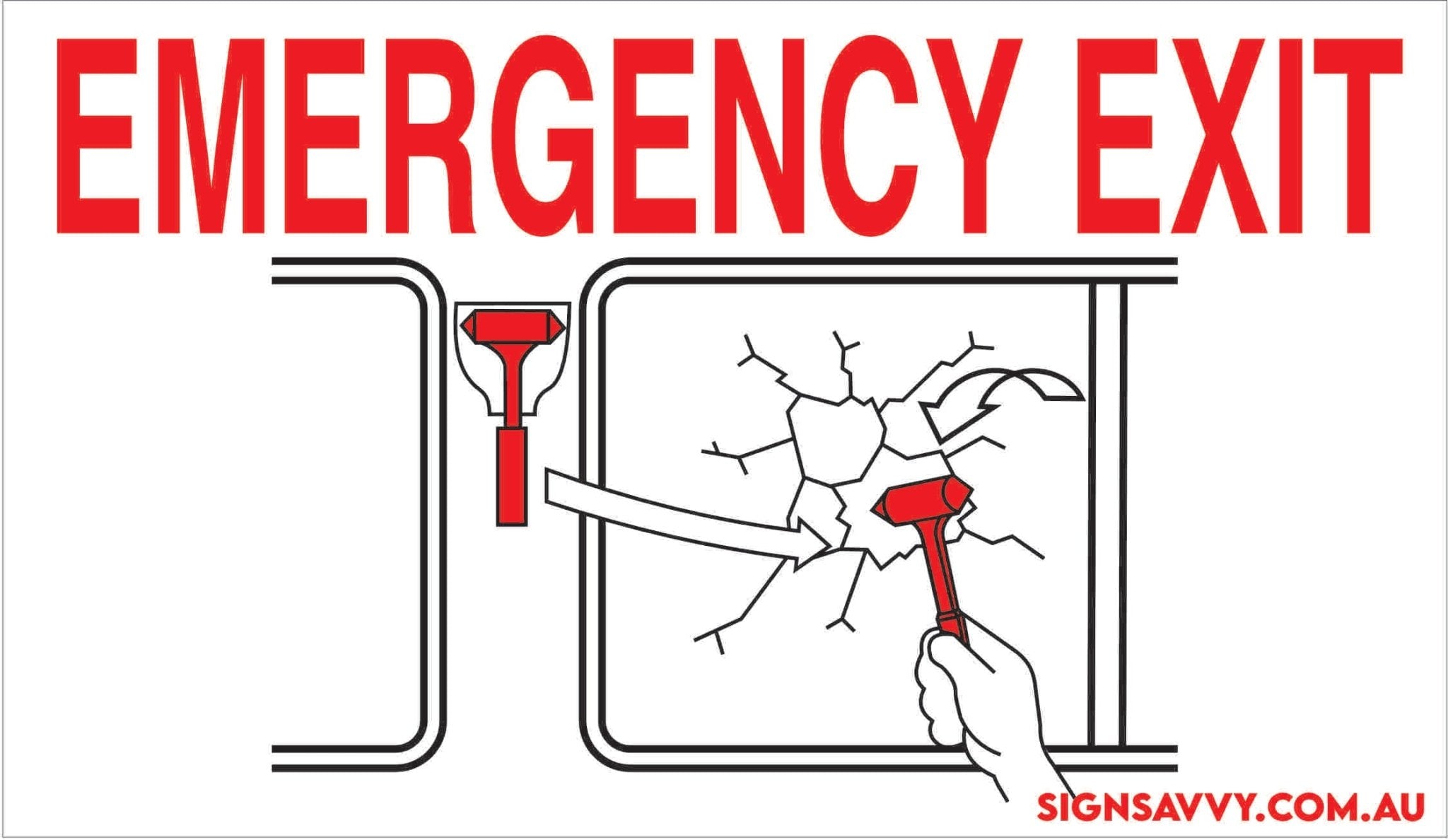 EMERGENCY EXIT

SIGNSAVVY.COM.AU